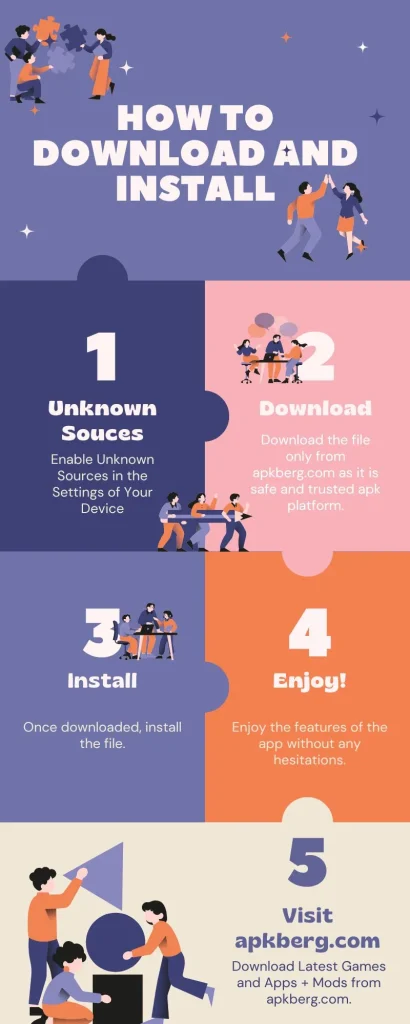 HOW TO DOWNLOAD AND INSTALL

1

Unknown Souces

Enable Unknown Sources in the Settings of Your Device

2

Download

Download the file only from apkberg.com as it is safe and trusted apk platform.

3

Install

Once downloaded, install the file.

4

Enjoy!

Enjoy the features of the app without any hesitations.

5

Visit apkberg.com

Download Latest Games and Apps + Mods from apkberg.com.